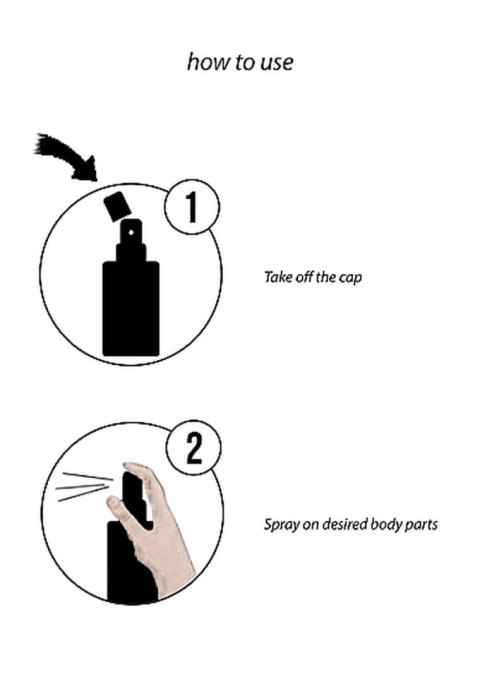 how to use

1

Take off the cap

2

Spray on desired body parts