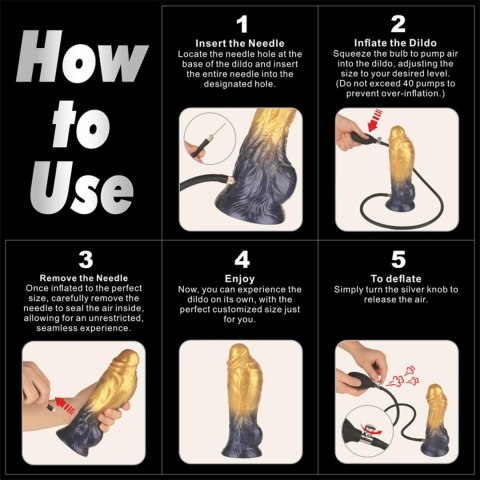 How to Use

1
Insert the Needle
Locate the needle hole at the base of the dildo and insert the entire needle into the designated hole.

2
Inflate the Dildo
Squeeze the bulb to pump air into the dildo, adjusting the size to your desired level. (Do not exceed 40 pumps to prevent over-inflation.)

3
Remove the Needle
Once inflated to the perfect size, carefully remove the needle to seal the air inside, allowing for an unrestricted, seamless experience.

4
Enjoy
Now, you can experience the dildo on its own, with the perfect customized size just for you.

5
To deflate
Simply turn the silver knob to release the air.