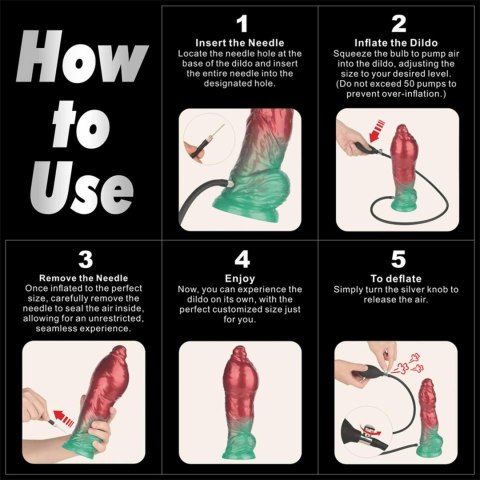 How to Use

1
Insert the Needle
Locate the needle hole at the base of the dildo and insert the entire needle into the designated hole.

2
Inflate the Dildo
Squeeze the bulb to pump air into the dildo, adjusting the size to your desired level. (Do not exceed 50 pumps to prevent over-inflation.)

3
Remove the Needle
Once inflated to the perfect size, carefully remove the needle to seal the air inside, allowing for an unrestricted, seamless experience.

4
Enjoy
Now, you can experience the dildo on its own, with the perfect customized size just for you.

5
To deflate
Simply turn the silver knob to release the air.